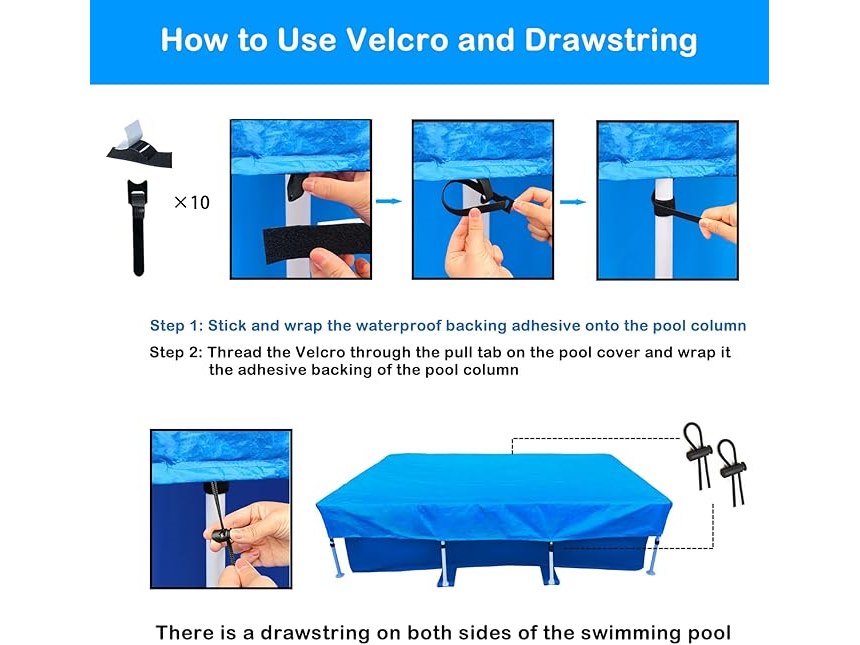 How to Use Velcro and Drawstring

×10

Step 1: Stick and wrap the waterproof backing adhesive onto the pool column

Step 2: Thread the Velcro through the pull tab on the pool cover and wrap it the adhesive backing of the pool column

There is a drawstring on both sides of the swimming pool