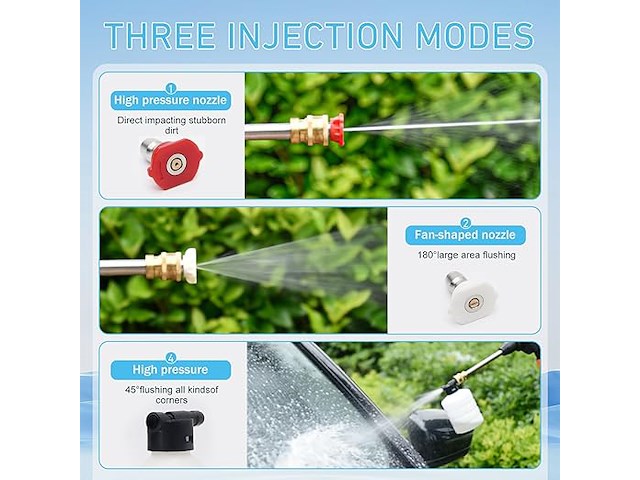 THREE INJECTION MODES

①
High pressure nozzle
Direct impacting stubborn dirt

②
Fan-shaped nozzle
180°large area flushing

④
High pressure
45°flushing all kindsof corners