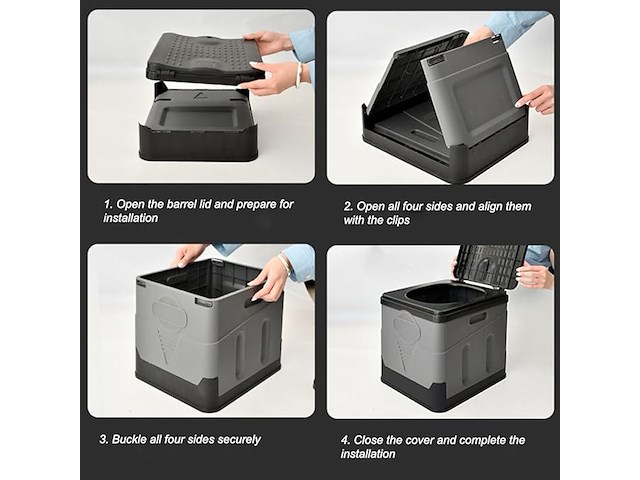 1. Open the barrel lid and prepare for installation

2. Open all four sides and align them with the clips

3. Buckle all four sides securely

4. Close the cover and complete the installation