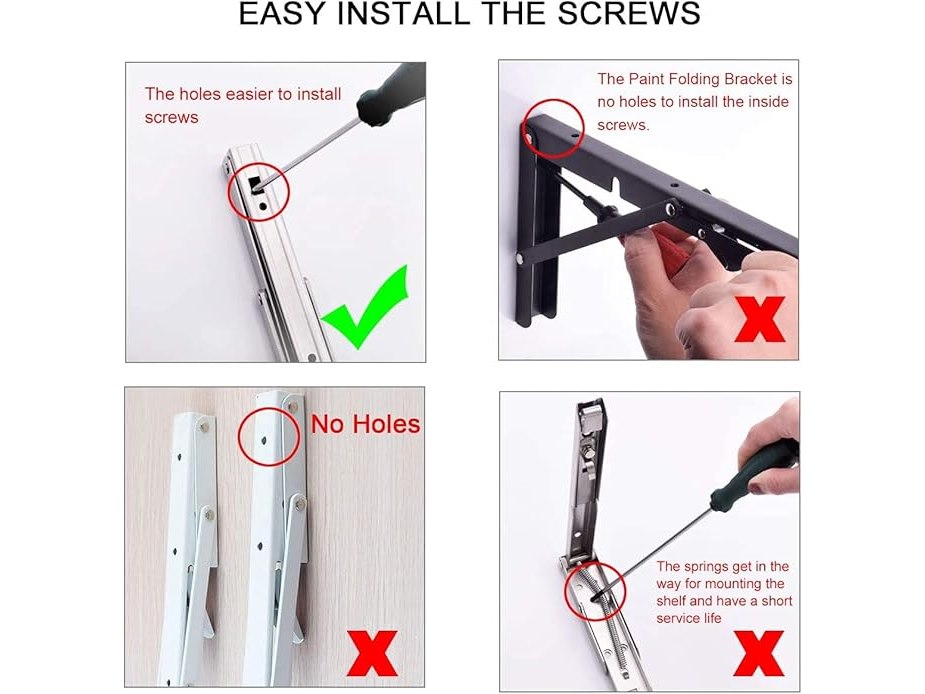 EASY INSTALL THE SCREWS

The holes easier to install screws

The Paint Folding Bracket is no holes to install the inside screws.

No Holes

The springs get in the way for mounting the shelf and have a short service life