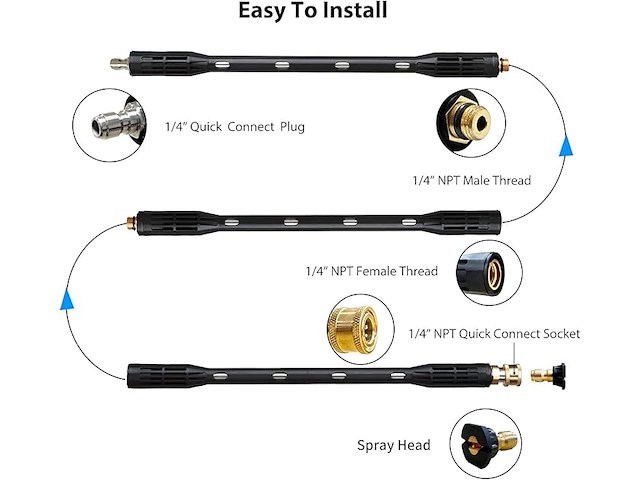 Easy To Install

1/4" Quick Connect Plug

1/4" NPT Male Thread

1/4" NPT Female Thread

1/4" NPT Quick Connect Socket

Spray Head