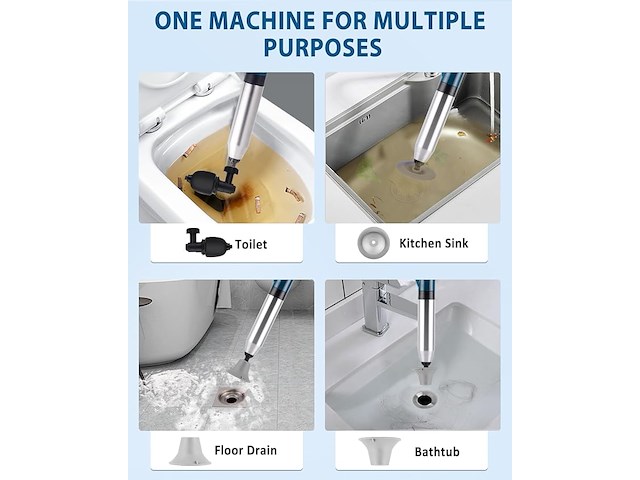 ONE MACHINE FOR MULTIPLE PURPOSES

Toilet

Kitchen Sink

Floor Drain

Bathtub