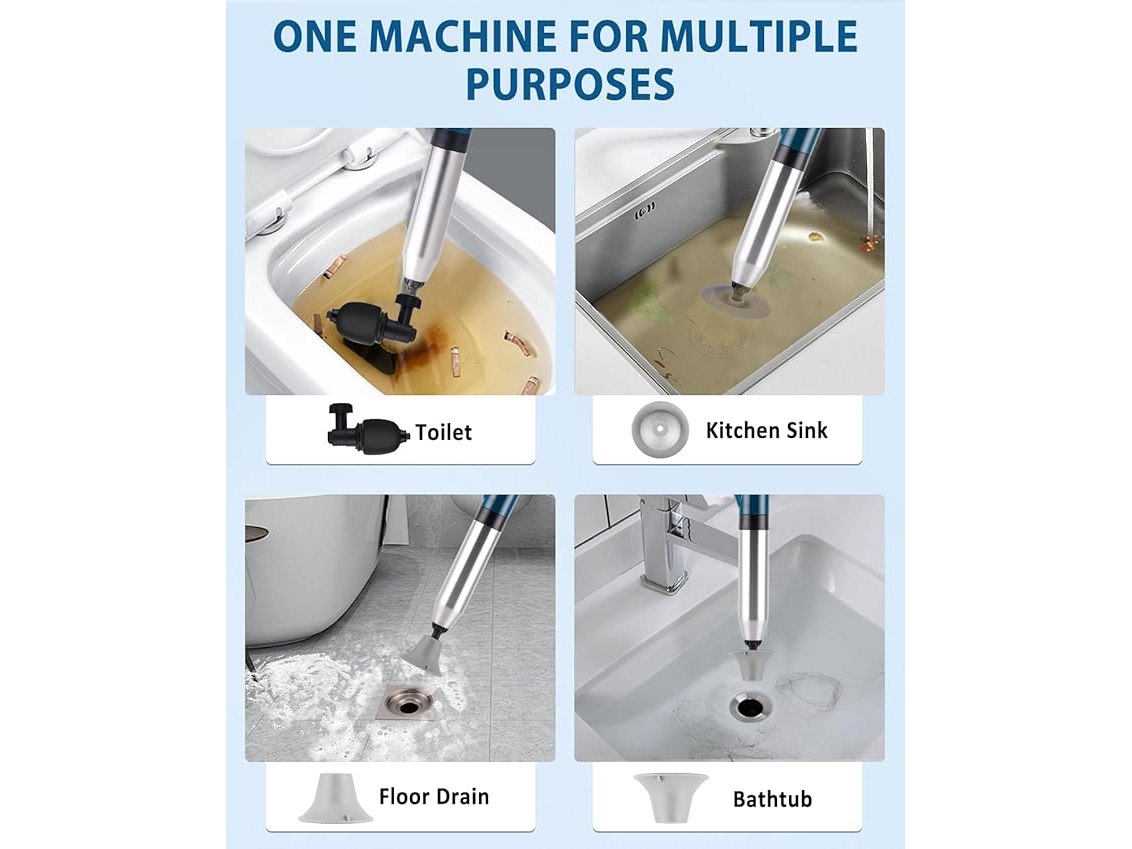 ONE MACHINE FOR MULTIPLE PURPOSES

Toilet

Kitchen Sink

Floor Drain

Bathtub