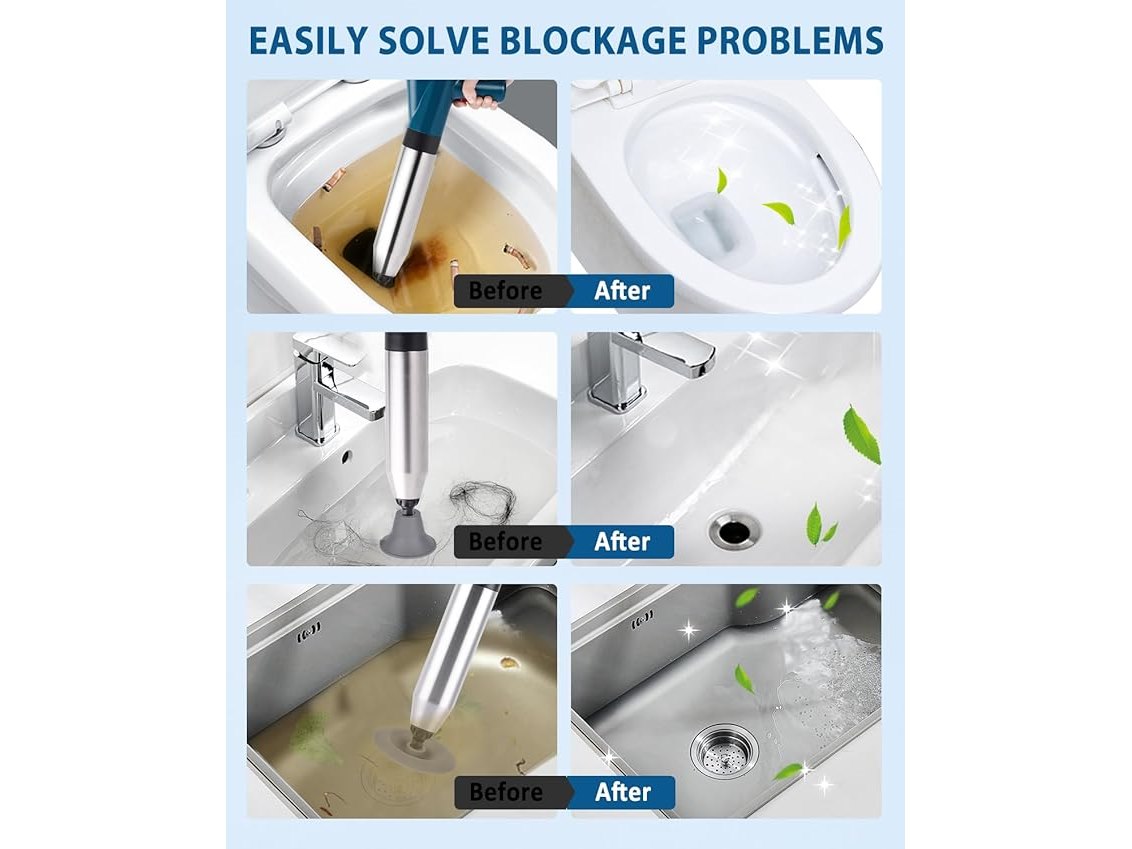 EASILY SOLVE BLOCKAGE PROBLEMS

Before After

Before After

Before After