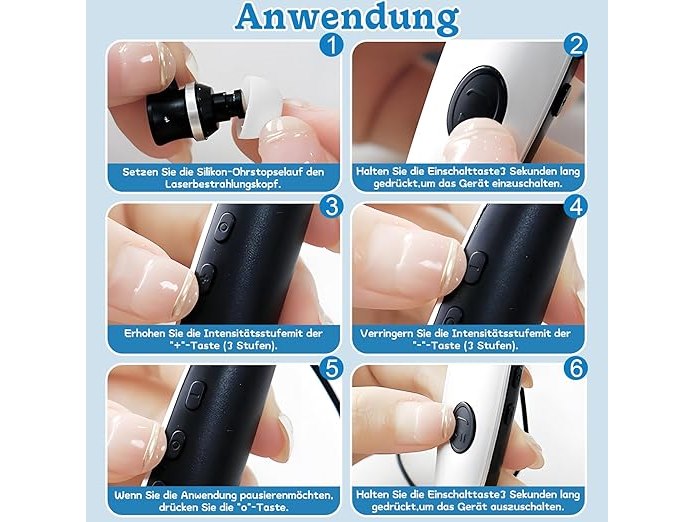 Anwendung

1
Setzen Sie die Silikon-Ohrstopselauf den Laserbestrahlungskopf.

2
Halten Sie die Einschalttaste3 Sekunden lang gedrückt,um das Gerät einzuschalten.

3
Erhohen Sie die Intensitätsstufemit der "+"-Taste (3 Stufen).

4
Verringern Sie die Intensitätsstufemit der "-"-Taste (3 Stufen).

5
Wenn Sie die Anwendung pausierenmöchten, drücken Sie die "o"-Taste.

6
Halten Sie die Einschalttaste3 Sekunden lang gedrückt,um das Gerät auszuschalten.