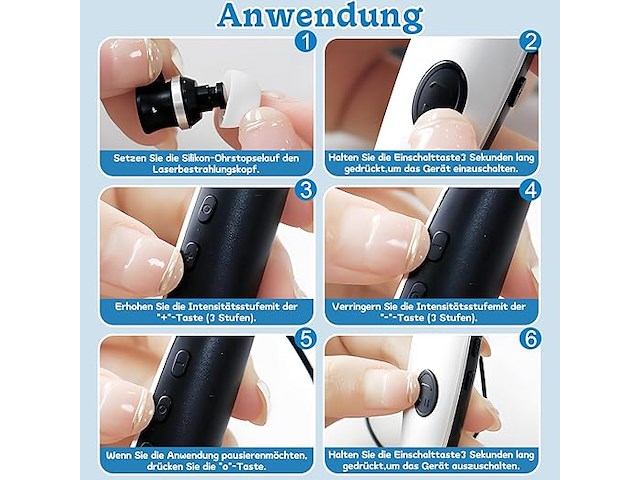 Anwendung

1
Setzen Sie die Silikon-Ohrstopselauf den Laserbestrahlungskopf.

2
Halten Sie die Einschalttaste3 Sekunden lang gedrückt,um das Gerät einzuschalten.

3
Erhohen Sie die Intensitätsstufemit der "+"-Taste (3 Stufen).

4
Verringern Sie die Intensitätsstufemit der "-"-Taste (3 Stufen).

5
Wenn Sie die Anwendung pausierenmöchten, drücken Sie die "o"-Taste.

6
Halten Sie die Einschalttaste3 Sekunden lang gedrückt,um das Gerät auszuschalten.