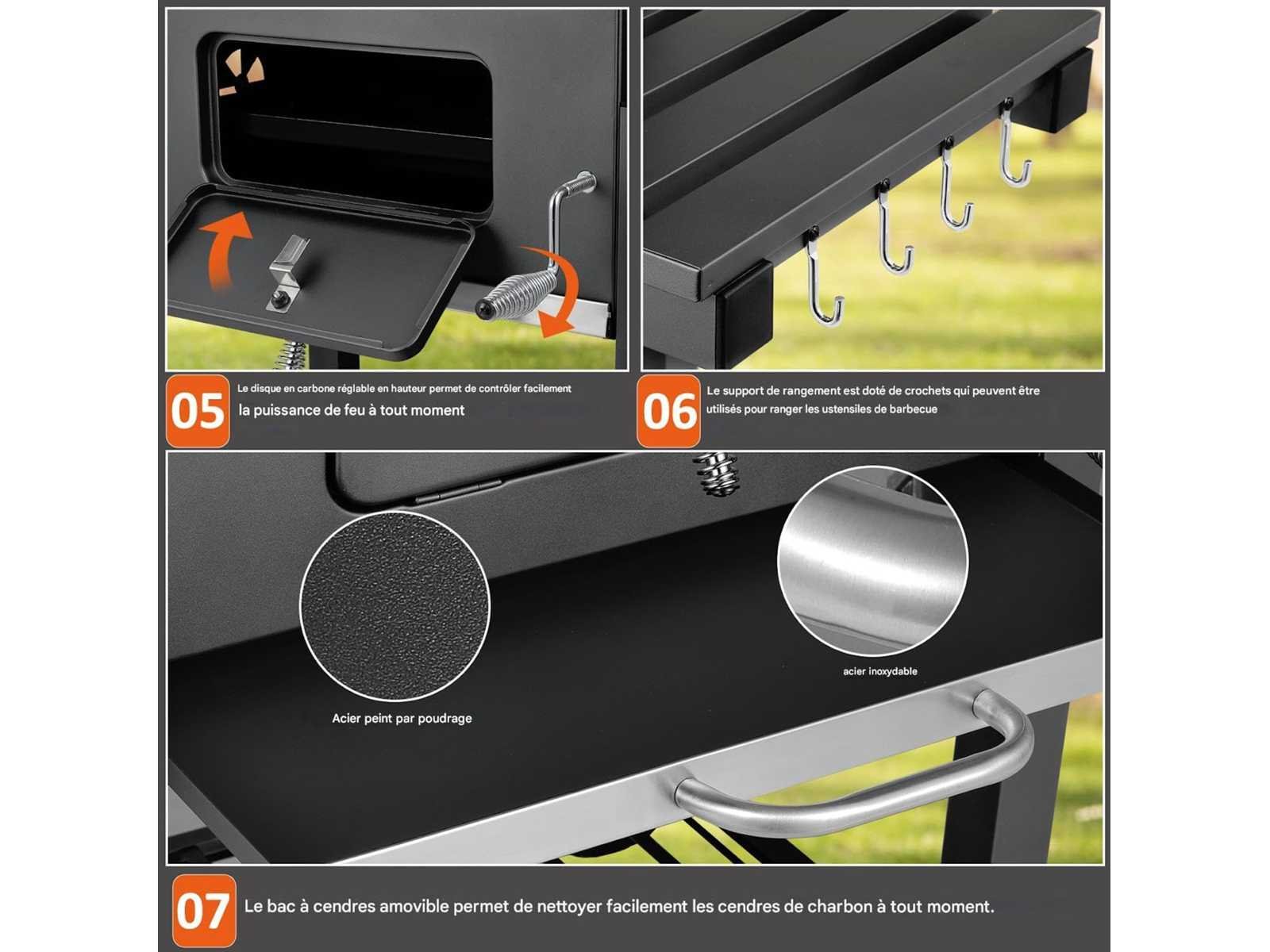 05

Le disque en carbone réglable en hauteur permet de contrôler facilement la puissance de feu à tout moment

06

Le support de rangement est doté de crochets qui peuvent être utilisés pour ranger les ustensiles de barbecue

Acier peint par poudrage

acier inoxydable

07

Le bac à cendres amovible permet de nettoyer facilement les cendres de charbon à tout moment.