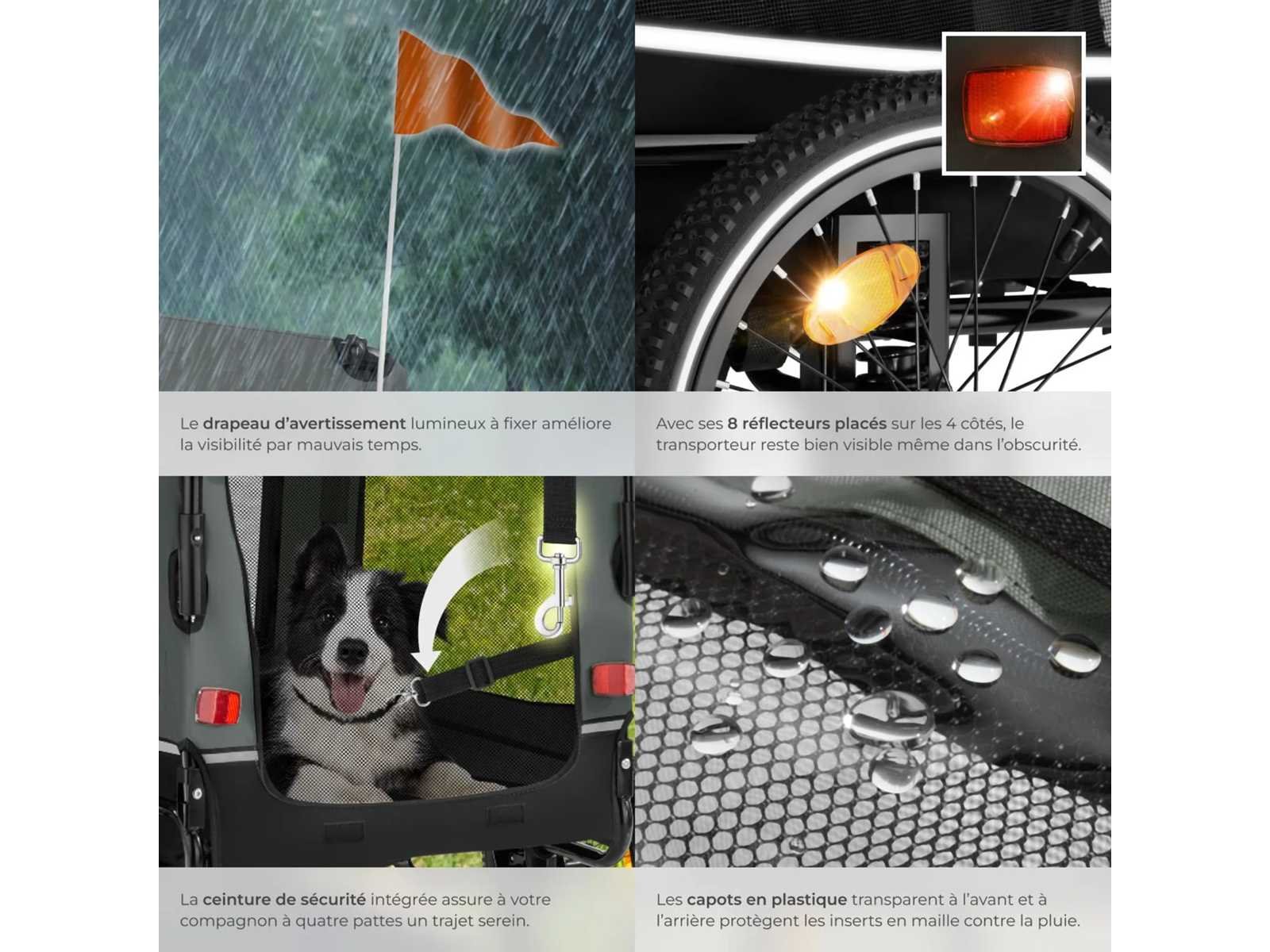 Le drapeau d'avertissement lumineux à fixer améliore la visibilité par mauvais temps.

Avec ses 8 réflecteurs placés sur les 4 côtés, le transporteur reste bien visible même dans l'obscurité.

La ceinture de sécurité intégrée assure à votre compagnon à quatre pattes un trajet serein.

Les capots en plastique transparent à l'avant et à l'arrière protègent les inserts en maille contre la pluie.