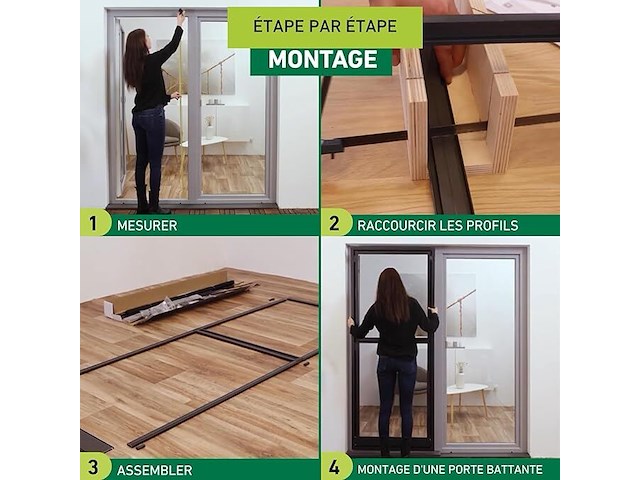 ÉTAPE PAR ÉTAPE

MONTAGE

1 MESURER

2 RACCOURCIR LES PROFILS

3 ASSEMBLER

4 MONTAGE D'UNE PORTE BATTANTE