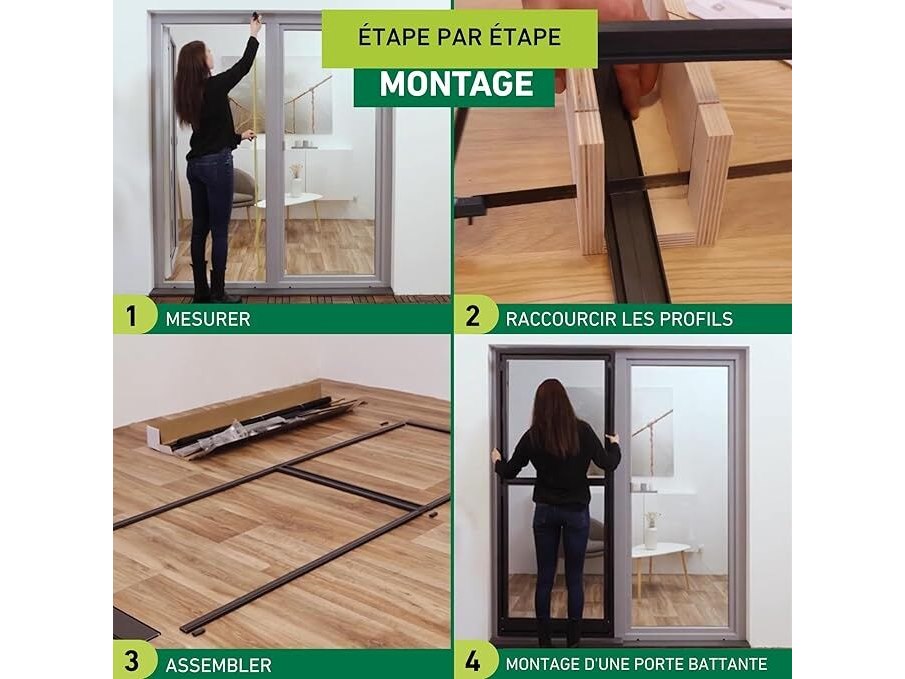 ÉTAPE PAR ÉTAPE
MONTAGE

1 MESURER

2 RACCOURCIR LES PROFILS

3 ASSEMBLER

4 MONTAGE D'UNE PORTE BATTANTE