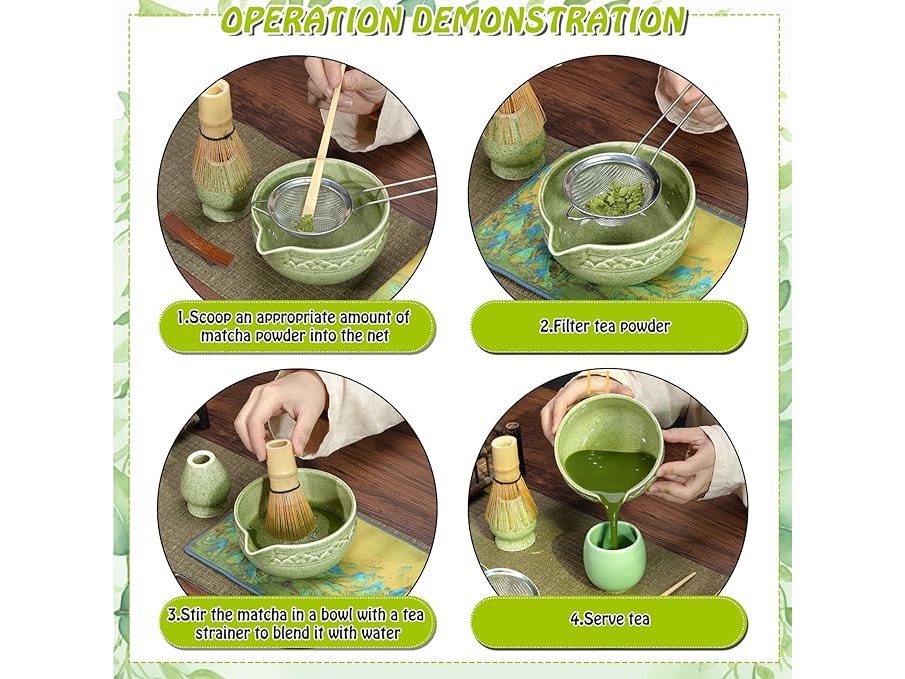 OPERATION DEMONSTRATION

1.Scoop an appropriate amount of matcha powder into the net

2.Filter tea powder

3.Stir the matcha in a bowl with a tea strainer to blend it with water

4.Serve tea