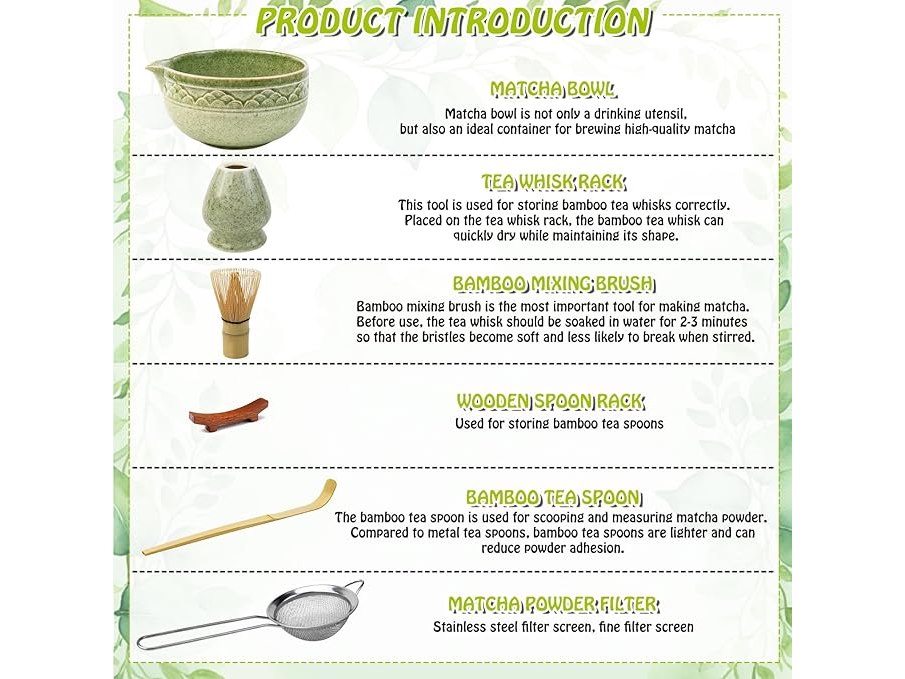 PRODUCT INTRODUCTION

MATCHA BOWL
Matcha bowl is not only a drinking utensil, but also an ideal container for brewing high-quality matcha

TEA WHISK RACK
This tool is used for storing bamboo tea whisks correctly. Placed on the tea whisk rack, the bamboo tea whisk can quickly dry while maintaining its shape.

BAMBOO MIXING BRUSH
Bamboo mixing brush is the most important tool for making matcha. Before use, the tea whisk should be soaked in water for 2-3 minutes so that the bristles become soft and less likely to break when stirred.

WOODEN SPOON RACK
Used for storing bamboo tea spoons

BAMBOO TEA SPOON
The bamboo tea spoon is used for scooping and measuring matcha powder. Compared to metal tea spoons, bamboo tea spoons are lighter and can reduce powder adhesion.

MATCHA POWDER FILTER
Stainless steel filter screen, fine filter screen