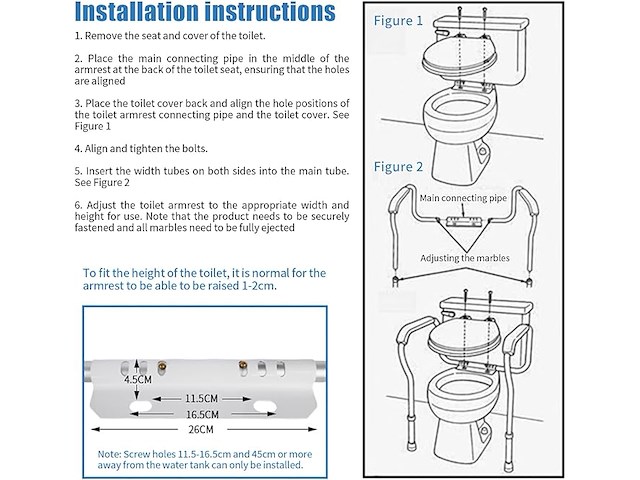 Installation instructions

1. Remove the seat and cover of the toilet.

2. Place the main connecting pipe in the middle of the armrest at the back of the toilet seat, ensuring that the holes are aligned

3. Place the toilet cover back and align the hole positions of the toilet armrest connecting pipe and the toilet cover. See Figure 1

4. Align and tighten the bolts.

5. Insert the width tubes on both sides into the main tube. See Figure 2

6. Adjust the toilet armrest to the appropriate width and height for use. Note that the product needs to be securely fastened and all marbles need to be fully ejected

To fit the height of the toilet, it is normal for the armrest to be able to be raised 1-2cm.

4.5CM
11.5CM
16.5CM
26CM

Note: Screw holes 11.5-16.5cm and 45cm or more away from the water tank can only be installed.

Figure 1

Figure 2

Main connecting pipe

Adjusting the marbles