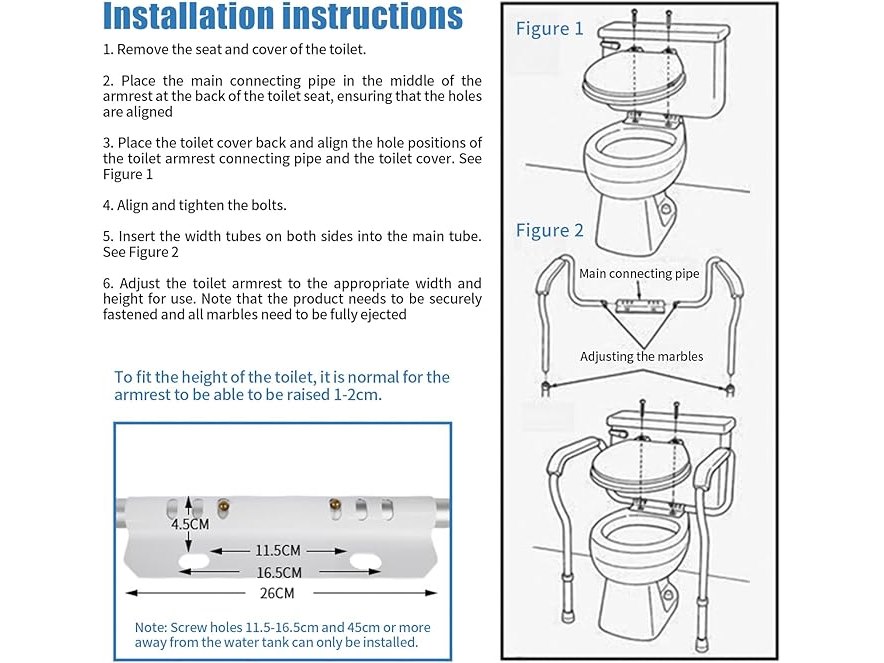 Installation instructions

1. Remove the seat and cover of the toilet.

2. Place the main connecting pipe in the middle of the armrest at the back of the toilet seat, ensuring that the holes are aligned

3. Place the toilet cover back and align the hole positions of the toilet armrest connecting pipe and the toilet cover. See Figure 1

4. Align and tighten the bolts.

5. Insert the width tubes on both sides into the main tube. See Figure 2

6. Adjust the toilet armrest to the appropriate width and height for use. Note that the product needs to be securely fastened and all marbles need to be fully ejected

To fit the height of the toilet, it is normal for the armrest to be able to be raised 1-2cm.

4.5CM
11.5CM
16.5CM
26CM

Note: Screw holes 11.5-16.5cm and 45cm or more away from the water tank can only be installed.

Figure 1

Figure 2

Main connecting pipe

Adjusting the marbles