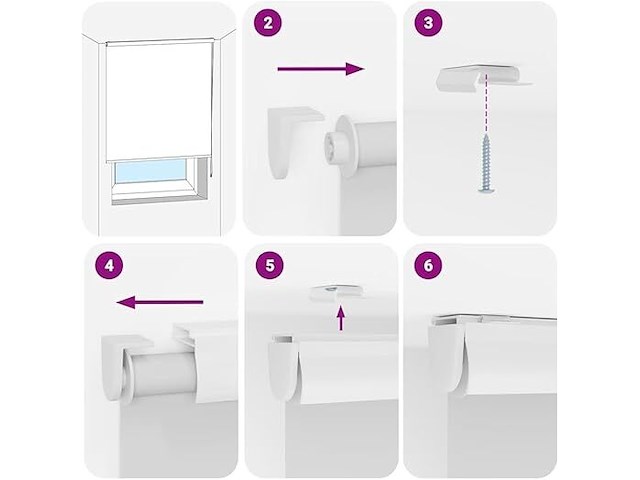 2

3

4

5

6