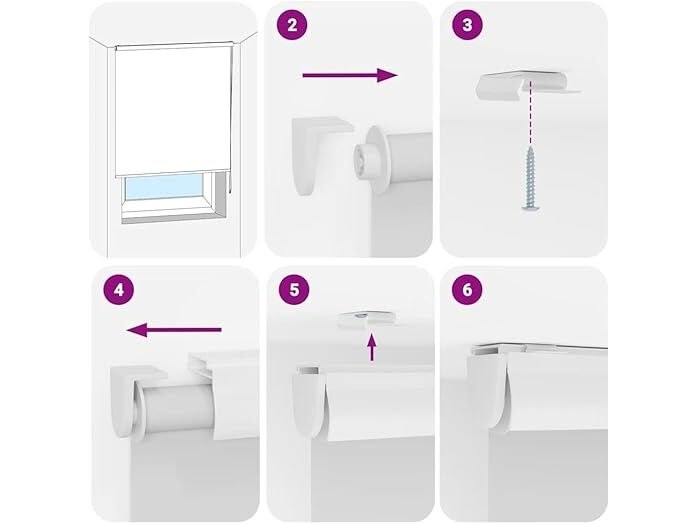 2

3

4

5

6