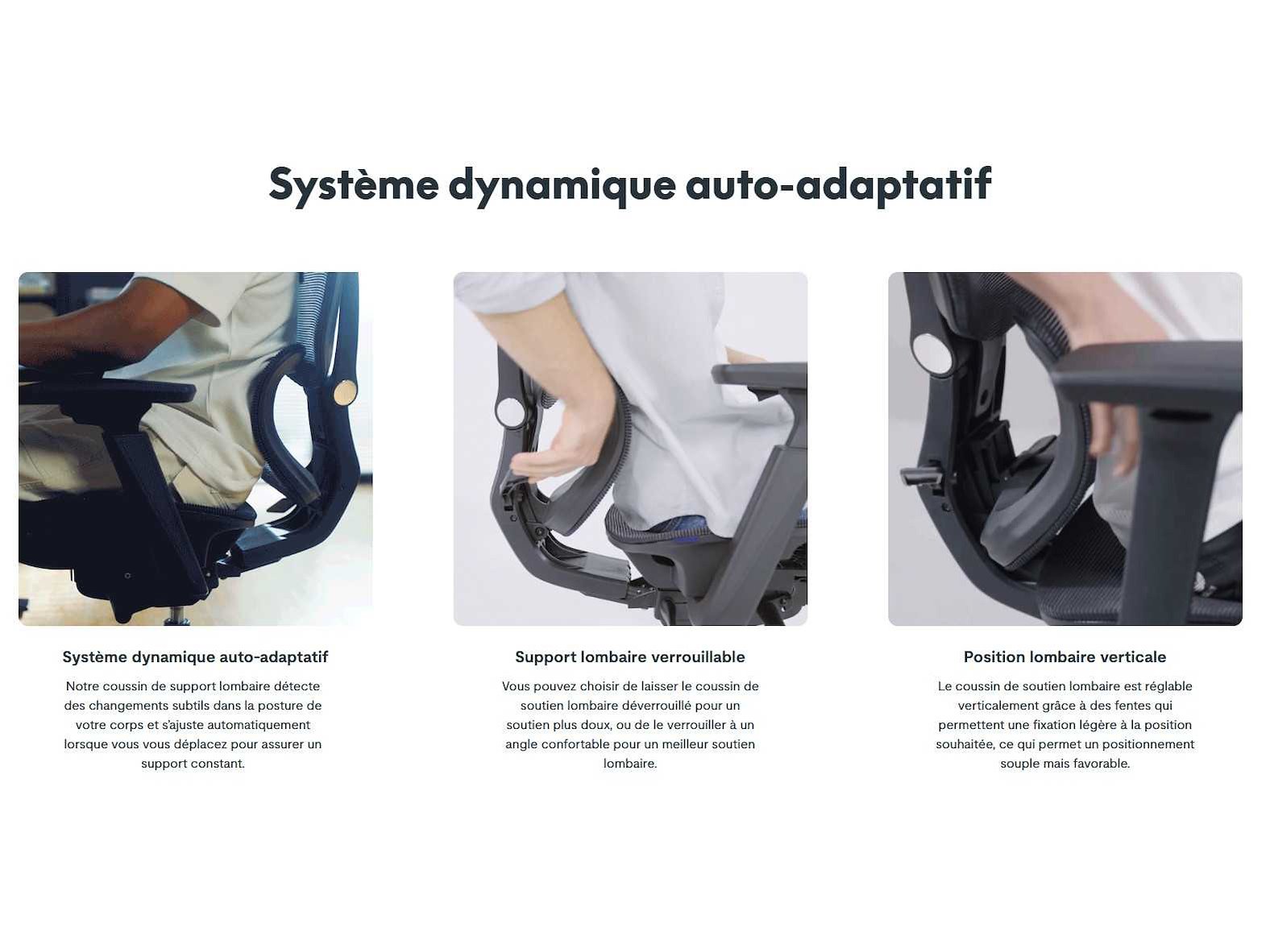 Système dynamique auto-adaptatif

Système dynamique auto-adaptatif

Notre coussin de support lombaire détecte des changements subtils dans la posture de votre corps et s'ajuste automatiquement lorsque vous vous déplacez pour assurer un support constant.

Support lombaire verrouillable

Vous pouvez choisir de laisser le coussin de soutien lombaire déverrouillé pour un soutien plus doux, ou de le verrouiller à un angle confortable pour un meilleur soutien lombaire.

Position lombaire verticale

Le coussin de soutien lombaire est réglable verticalement grâce à des fentes qui permettent une fixation légère à la position souhaitée, ce qui permet un positionnement souple mais favorable.