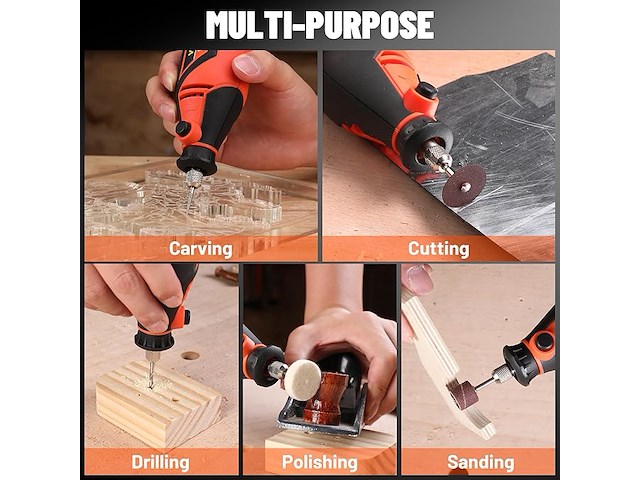 MULTI-PURPOSE

Carving

Cutting

Drilling

Polishing

Sanding