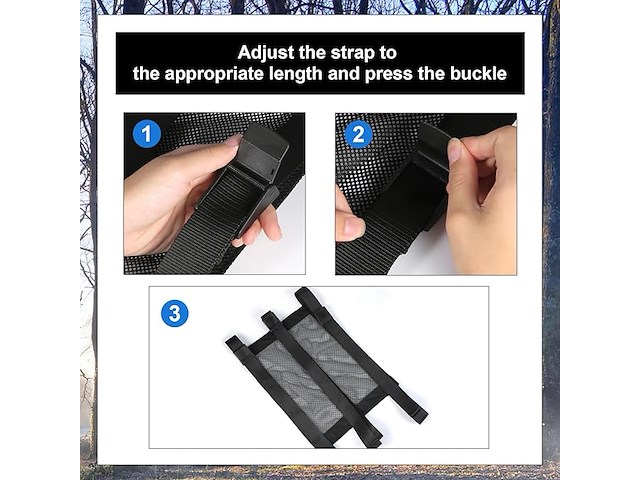 Adjust the strap to the appropriate length and press the buckle

1

2

3