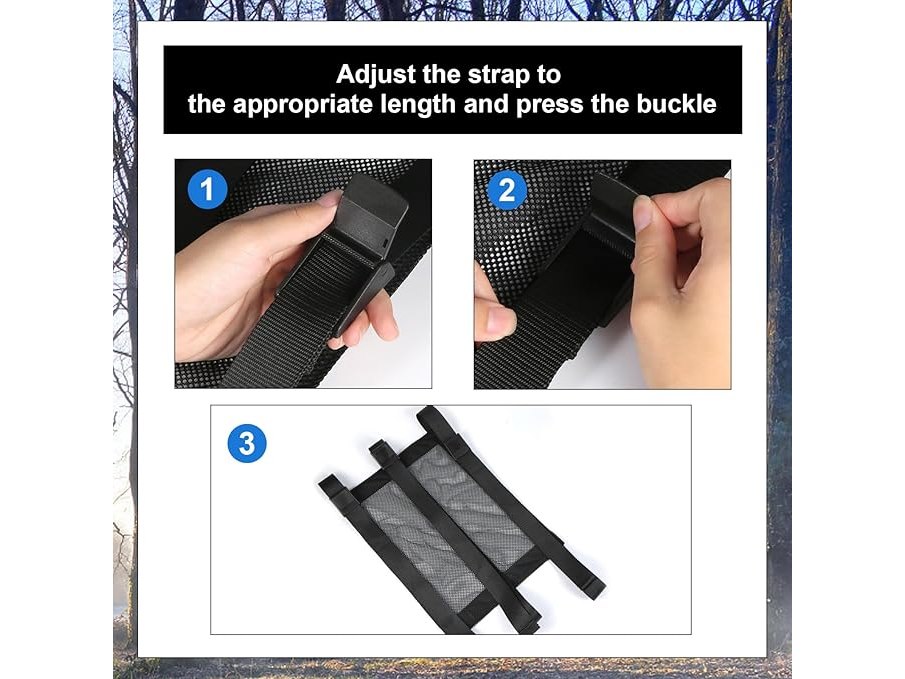 Adjust the strap to
the appropriate length and press the buckle

1

2

3