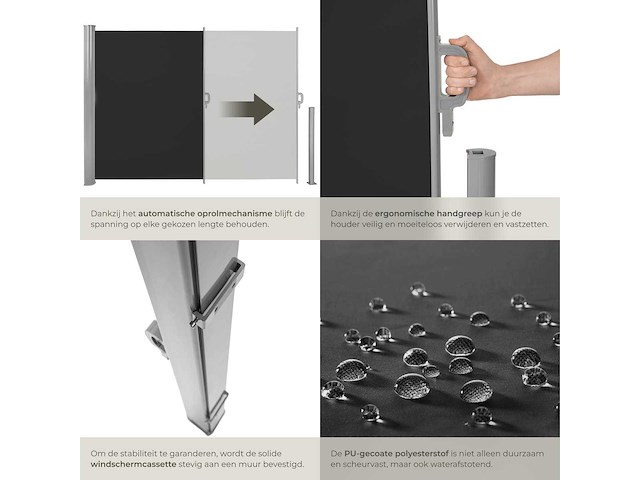 Dankzij het automatische oprolmechanisme blijft de spanning op elke gekozen lengte behouden.

Dankzij de ergonomische handgreep kun je de houder veilig en moeiteloos verwijderen en vastzetten.

Om de stabiliteit te garanderen, wordt de solide windschermcassette stevig aan een muur bevestigd.

De PU-gecoate polyesterstof is niet alleen duurzaam en scheurvast, maar ook waterafstotend.