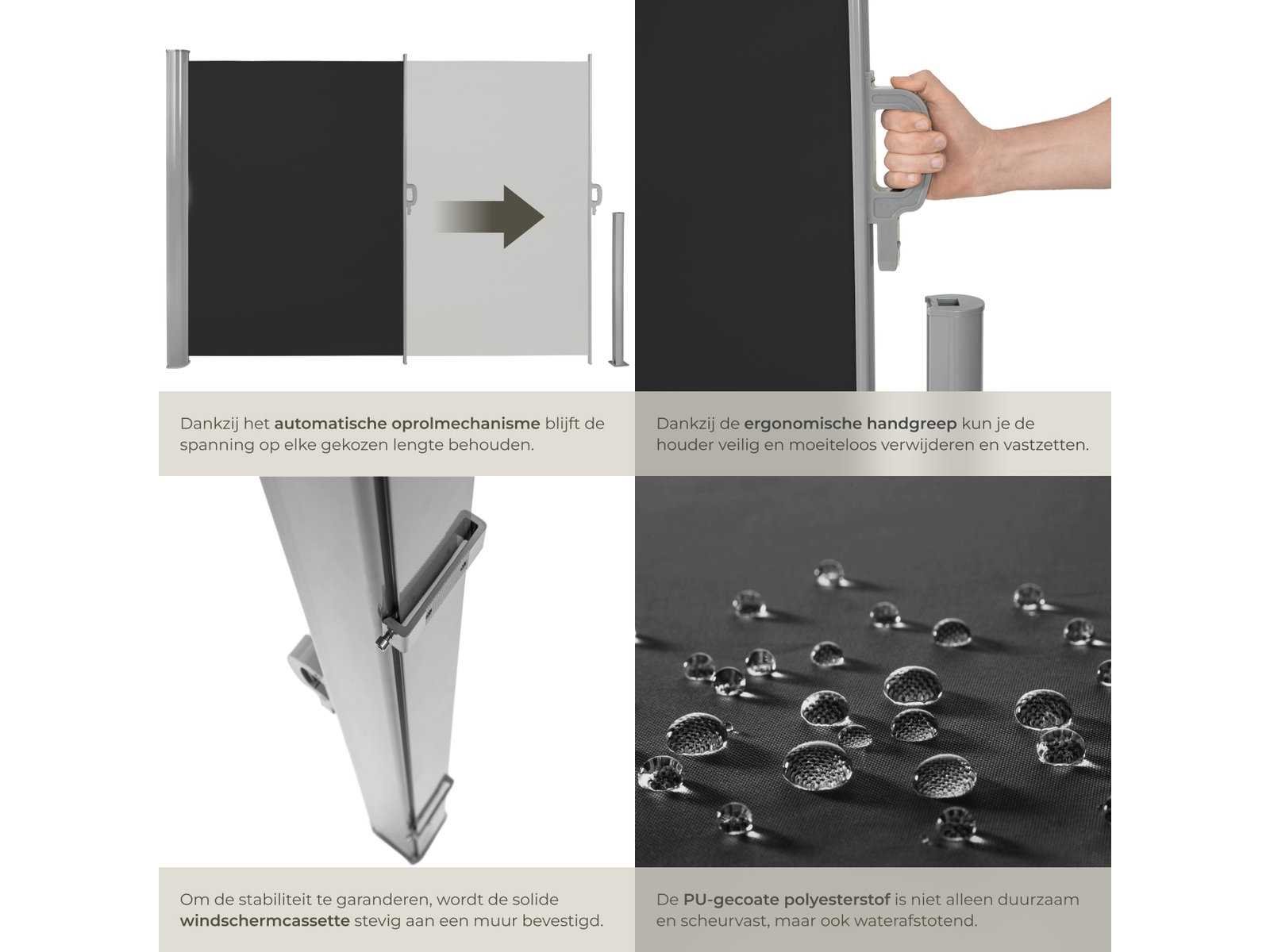 Dankzij het automatische oprolmechanisme blijft de spanning op elke gekozen lengte behouden.

Dankzij de ergonomische handgreep kun je de houder veilig en moeiteloos verwijderen en vastzetten.

Om de stabiliteit te garanderen, wordt de solide windschermcassette stevig aan een muur bevestigd.

De PU-gecoate polyesterstof is niet alleen duurzaam en scheurvast, maar ook waterafstotend.