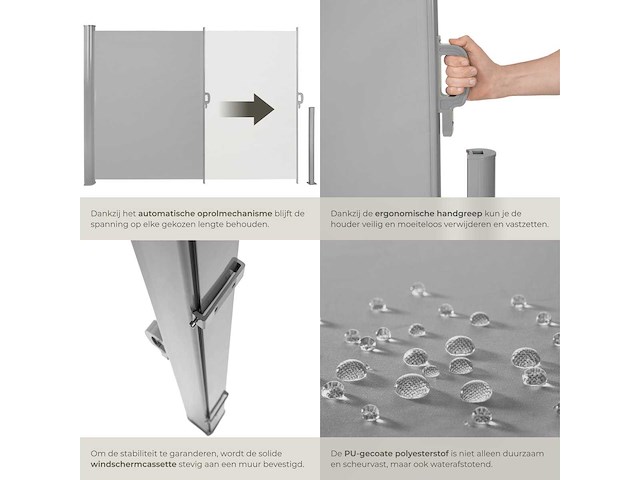 Dankzij het automatische oprolmechanisme blijft de spanning op elke gekozen lengte behouden.

Dankzij de ergonomische handgreep kun je de houder veilig en moeiteloos verwijderen en vastzetten.

Om de stabiliteit te garanderen, wordt de solide windschermcassette stevig aan een muur bevestigd.

De PU-gecoate polyesterstof is niet alleen duurzaam en scheurvast, maar ook waterafstotend.