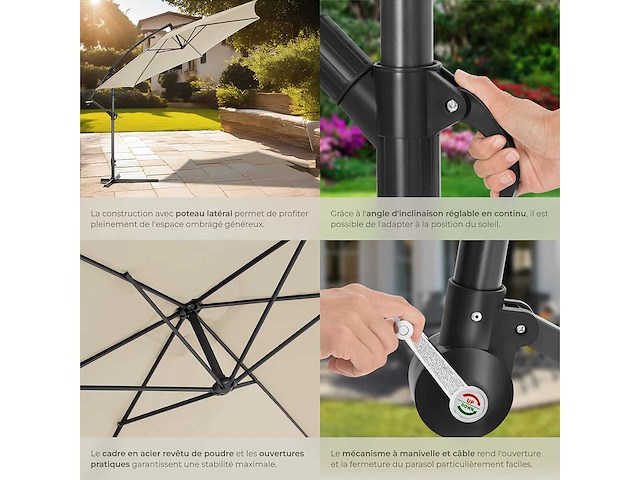 La construction avec poteau latéral permet de profiter pleinement de l'espace ombragé généreux.

Grâce à l'angle d'inclinaison réglable en continu, il est possible de l'adapter à la position du soleil.

UP
DOWN

Le cadre en acier revêtu de poudre et les ouvertures pratiques garantissent une stabilité maximale.

Le mécanisme à manivelle et câble rend l'ouverture et la fermeture du parasol particulièrement faciles.