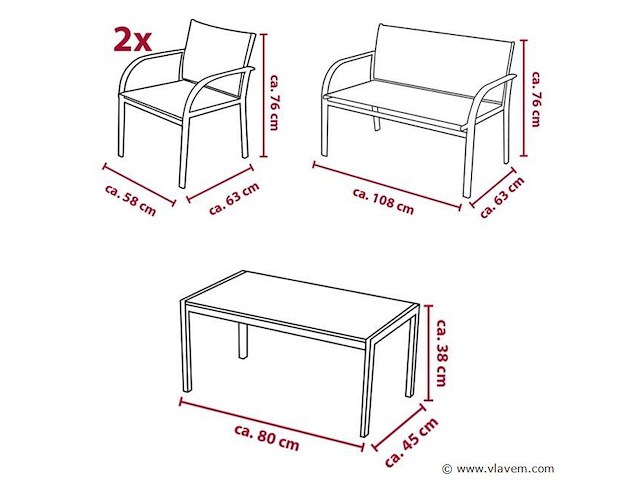 2x

ca. 76 cm

ca. 58 cm

ca. 63 cm

ca. 76 cm

ca. 108 cm

ca. 63 cm

ca. 38 cm

ca. 80 cm

ca. 45 cm

© www.vlavem.com