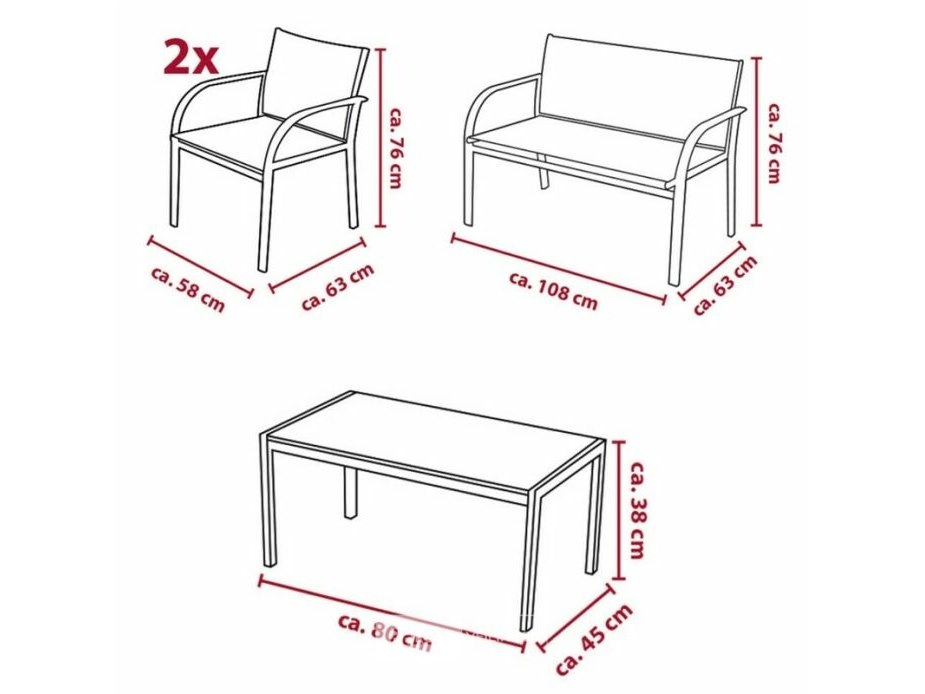 2x

ca. 76 cm

ca. 58 cm

ca. 63 cm

ca. 76 cm

ca. 108 cm

ca. 63 cm

ca. 38 cm

ca. 80 cm

ca. 45 cm