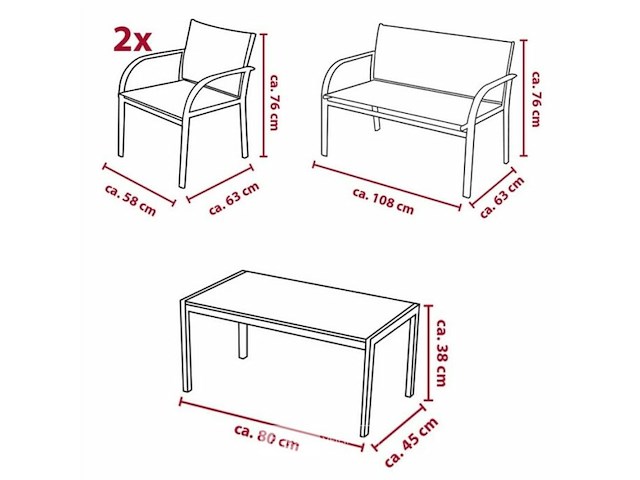 2x

ca. 76 cm

ca. 58 cm

ca. 63 cm

ca. 76 cm

ca. 108 cm

ca. 63 cm

ca. 38 cm

ca. 80 cm

ca. 45 cm