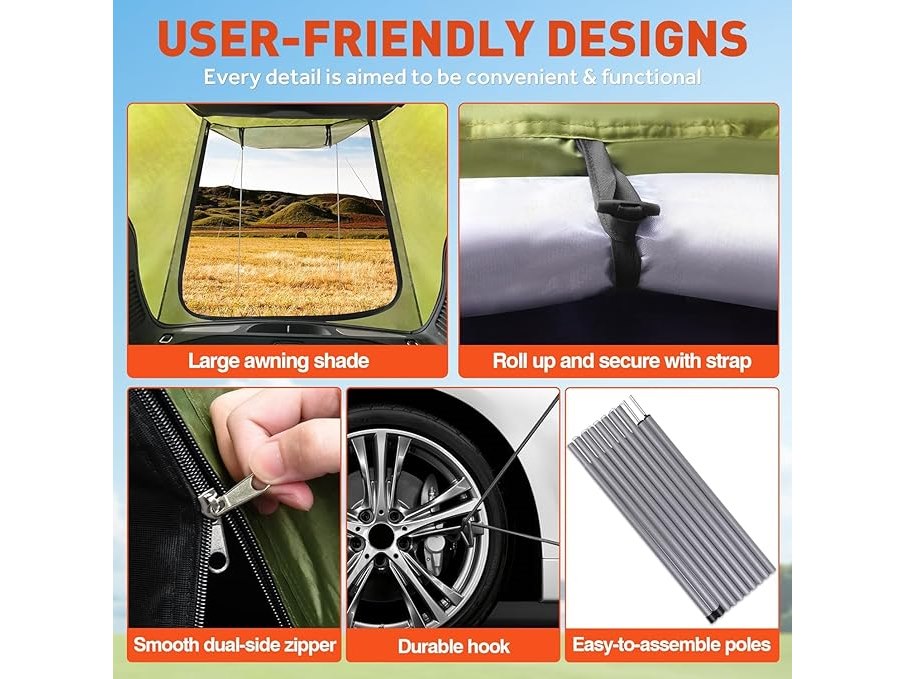 USER-FRIENDLY DESIGNS
Every detail is aimed to be convenient & functional

Large awning shade

Roll up and secure with strap

Smooth dual-side zipper

Durable hook

Easy-to-assemble poles