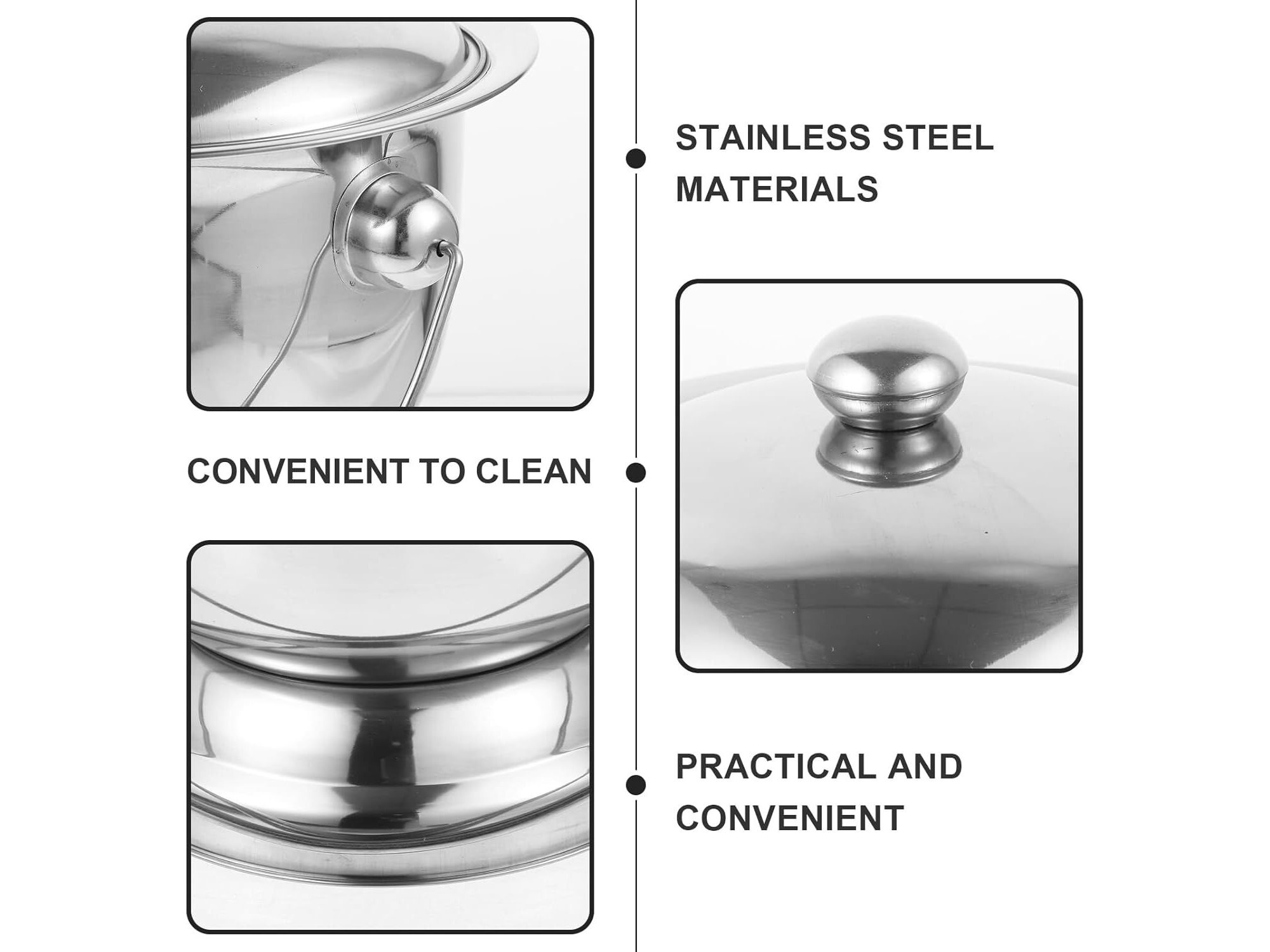 STAINLESS STEEL MATERIALS

CONVENIENT TO CLEAN

PRACTICAL AND CONVENIENT