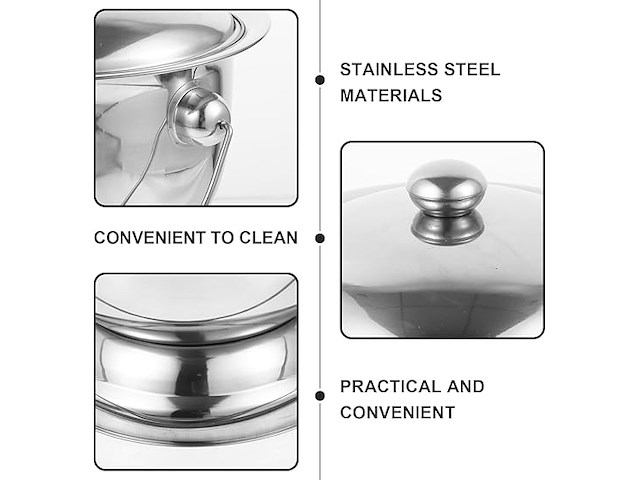 STAINLESS STEEL MATERIALS

CONVENIENT TO CLEAN

PRACTICAL AND CONVENIENT