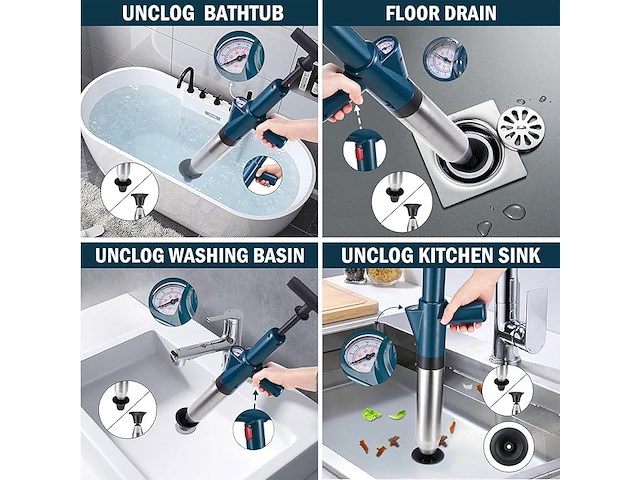 UNCLOG BATHTUB

FLOOR DRAIN

UNCLOG WASHING BASIN

UNCLOG KITCHEN SINK