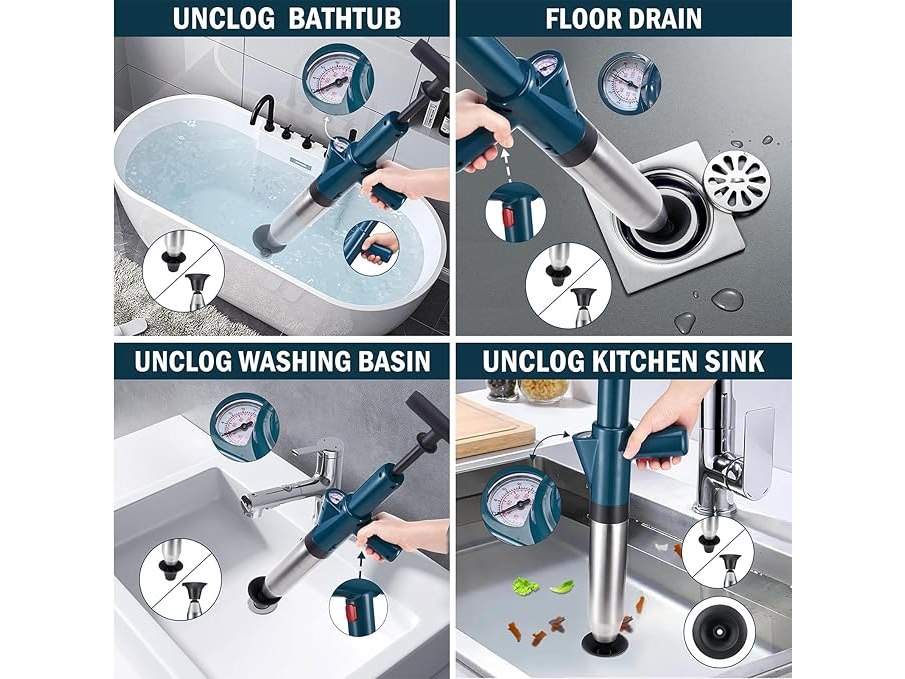 UNCLOG BATHTUB

FLOOR DRAIN

UNCLOG WASHING BASIN

UNCLOG KITCHEN SINK