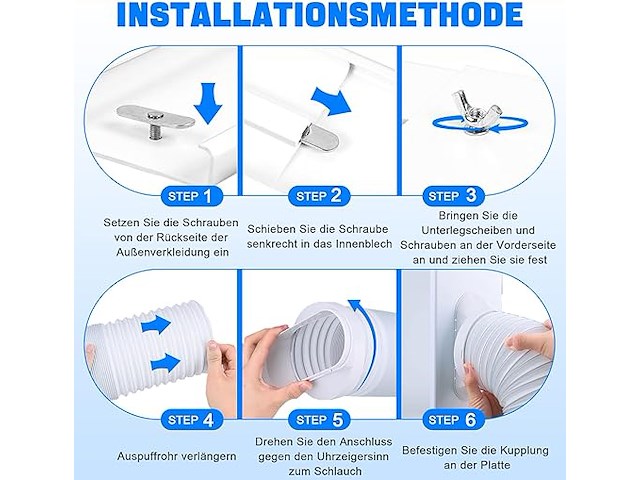 INSTALLATIONSMETHODE

STEP 1
Setzen Sie die Schrauben von der Rückseite der Außenverkleidung ein

STEP 2
Schieben Sie die Schraube senkrecht in das Innenblech

STEP 3
Bringen Sie die Unterlegscheiben und Schrauben an der Vorderseite an und ziehen Sie sie fest

STEP 4
Auspuffrohr verlängern

STEP 5
Drehen Sie den Anschluss gegen den Uhrzeigersinn zum Schlauch

STEP 6
Befestigen Sie die Kupplung an der Platte