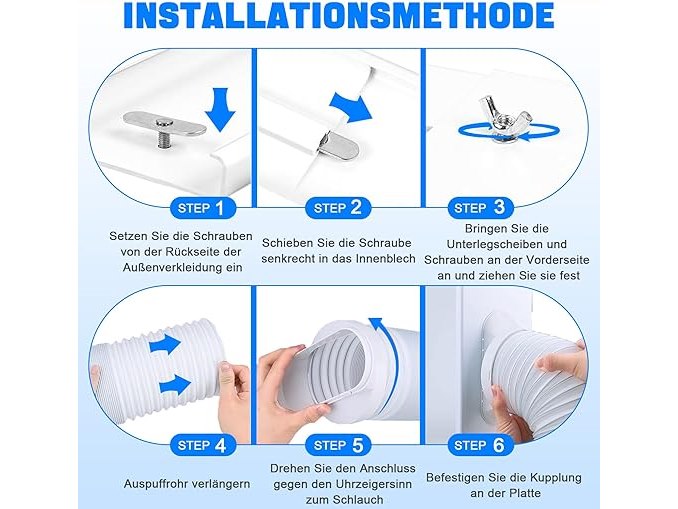 INSTALLATIONSMETHODE

STEP 1

Setzen Sie die Schrauben von der Rückseite der Außenverkleidung ein

STEP 2

Schieben Sie die Schraube senkrecht in das Innenblech

STEP 3

Bringen Sie die Unterlegscheiben und Schrauben an der Vorderseite an und ziehen Sie sie fest

STEP 4

Auspuffrohr verlängern

STEP 5

Drehen Sie den Anschluss gegen den Uhrzeigersinn zum Schlauch

STEP 6

Befestigen Sie die Kupplung an der Platte