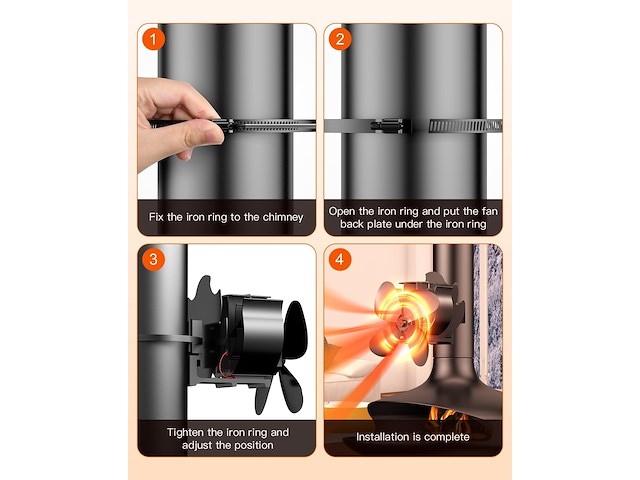 1

Fix the iron ring to the chimney

2

Open the iron ring and put the fan back plate under the iron ring

3

Tighten the iron ring and adjust the position

4

Installation is complete