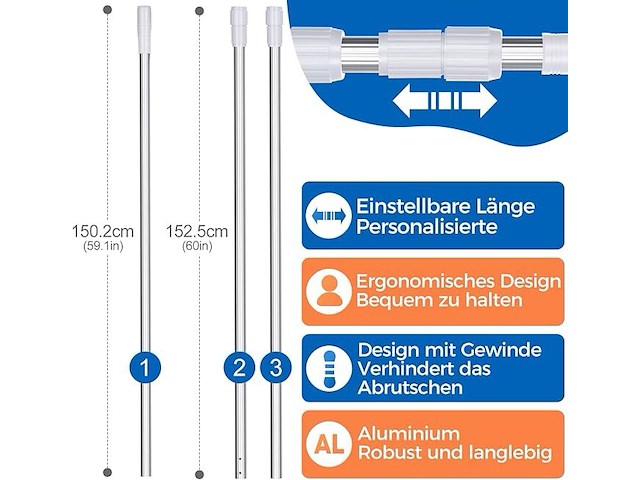 150.2cm
(59.1in)

152.5cm
(60in)

1

2

3

Einstellbare Länge
Personalisierte

Ergonomisches Design
Bequem zu halten

Design mit Gewinde
Verhindert das
Abrutschen

AL

Aluminium
Robust und langlebig