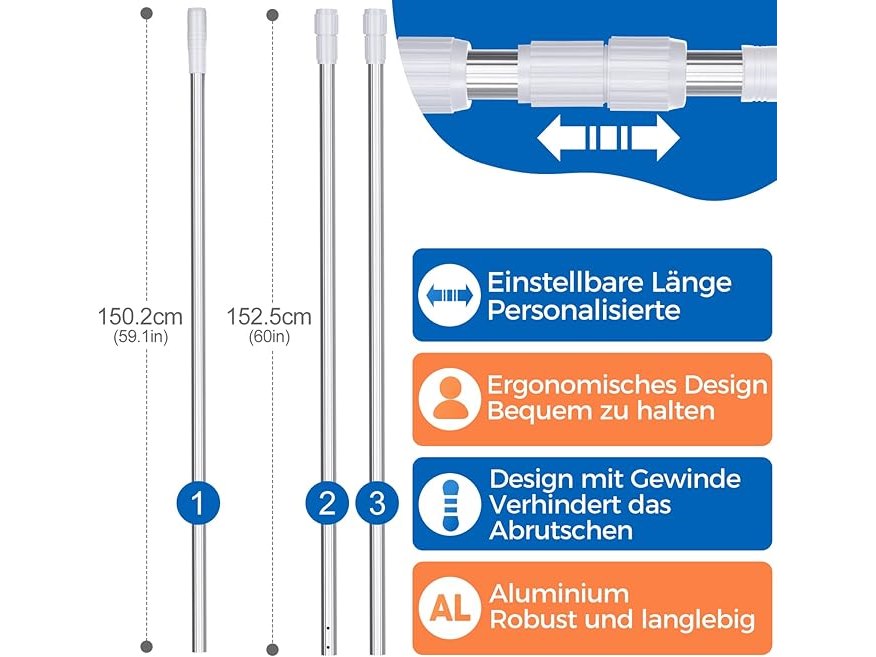 150.2cm
(59.1in)

152.5cm
(60in)

1

2

3

Einstellbare Länge
Personalisierte

Ergonomisches Design
Bequem zu halten

Design mit Gewinde
Verhindert das
Abrutschen

AL

Aluminium
Robust und langlebig