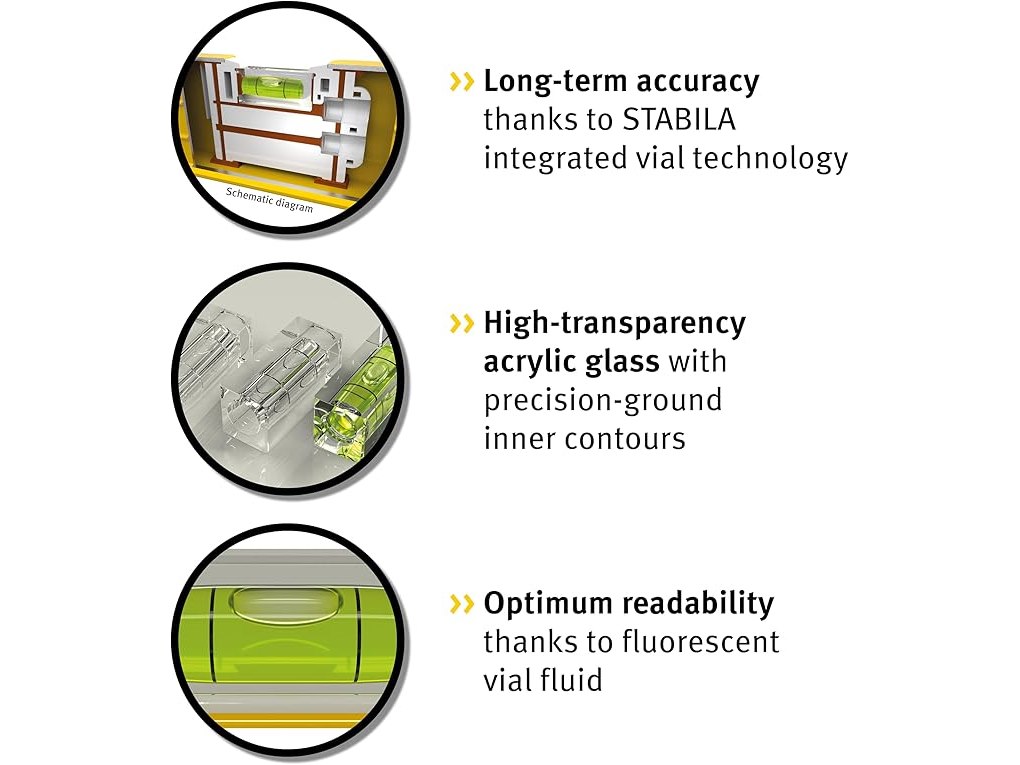 Schematic diagram

» Long-term accuracy thanks to STABILA integrated vial technology

» High-transparency acrylic glass with precision-ground inner contours

» Optimum readability thanks to fluorescent vial fluid