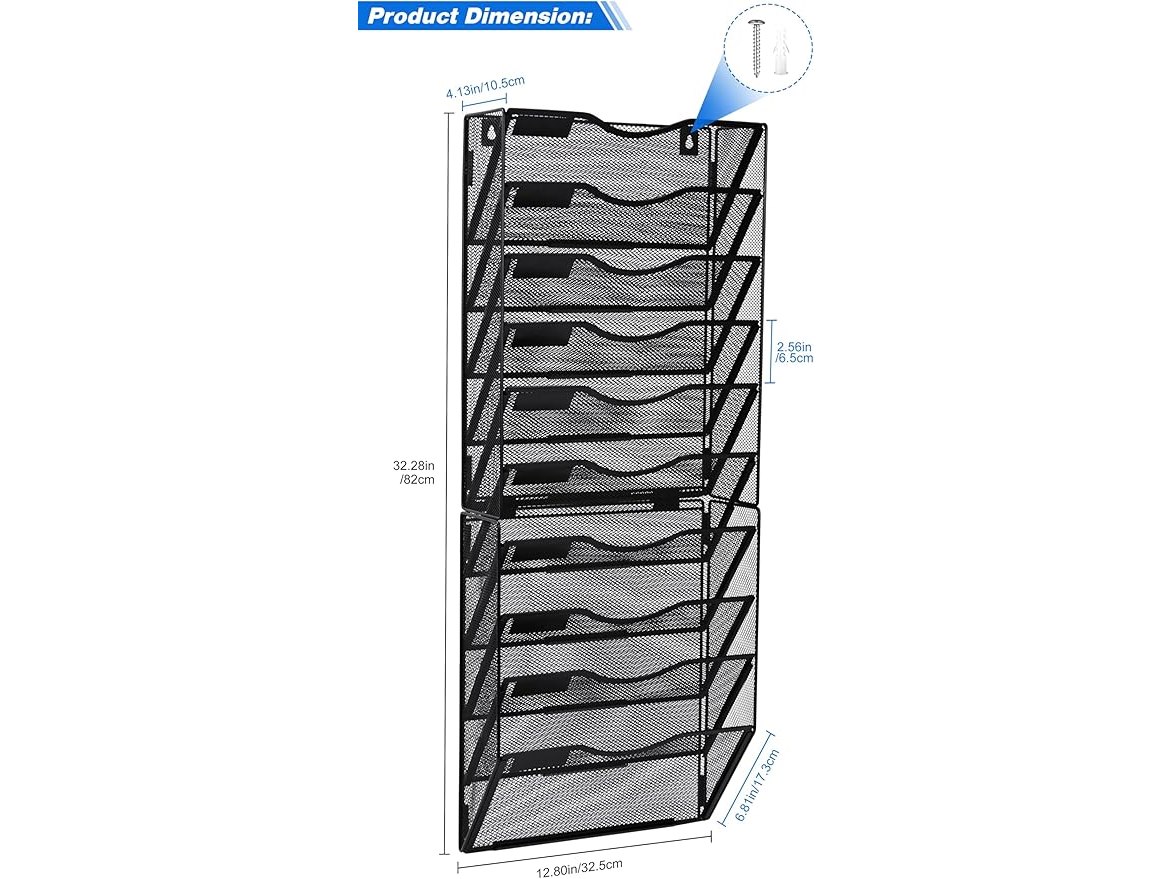 Product Dimension:

4.13in/10.5cm

2.56in /6.5cm

32.28in /82cm

6.81in/17.3cm

12.80in/32.5cm