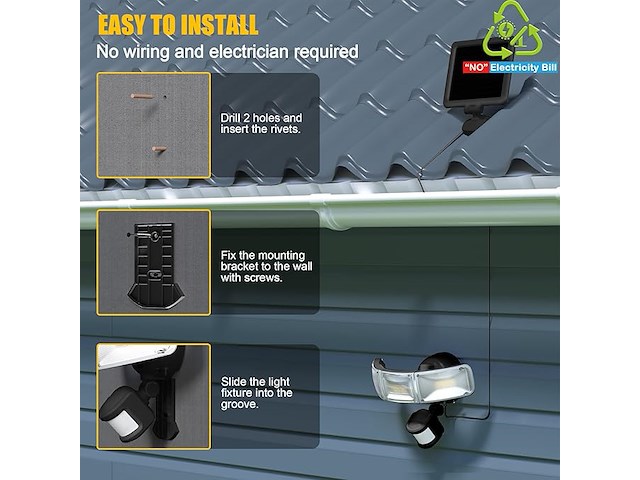 EASY TO INSTALL
No wiring and electrician required

"NO" Electricity Bill

Drill 2 holes and insert the rivets.

Fix the mounting bracket to the wall with screws.

Slide the light fixture into the groove.