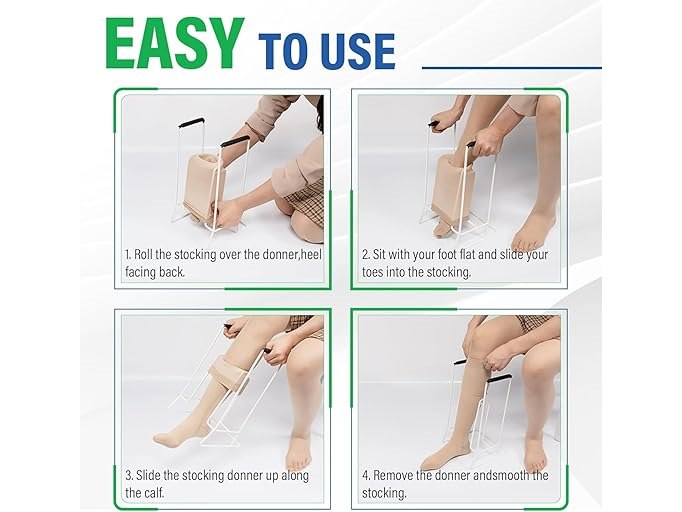 EASY TO USE

1. Roll the stocking over the donner,heel facing back.

2. Sit with your foot flat and slide your toes into the stocking.

3. Slide the stocking donner up along the calf.

4. Remove the donner andsmooth the stocking.