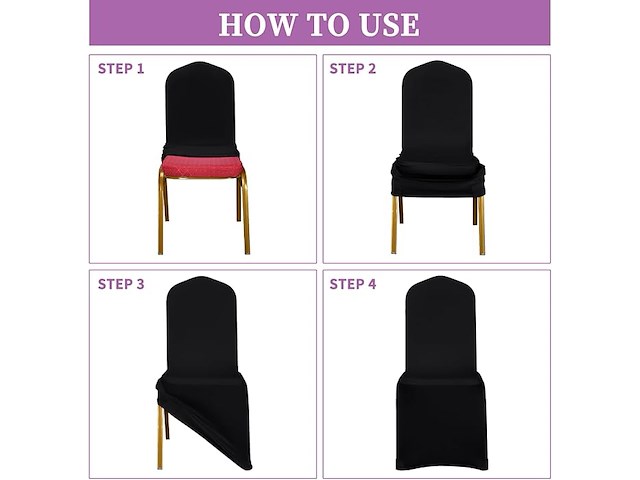 HOW TO USE

STEP 1

STEP 2

STEP 3

STEP 4