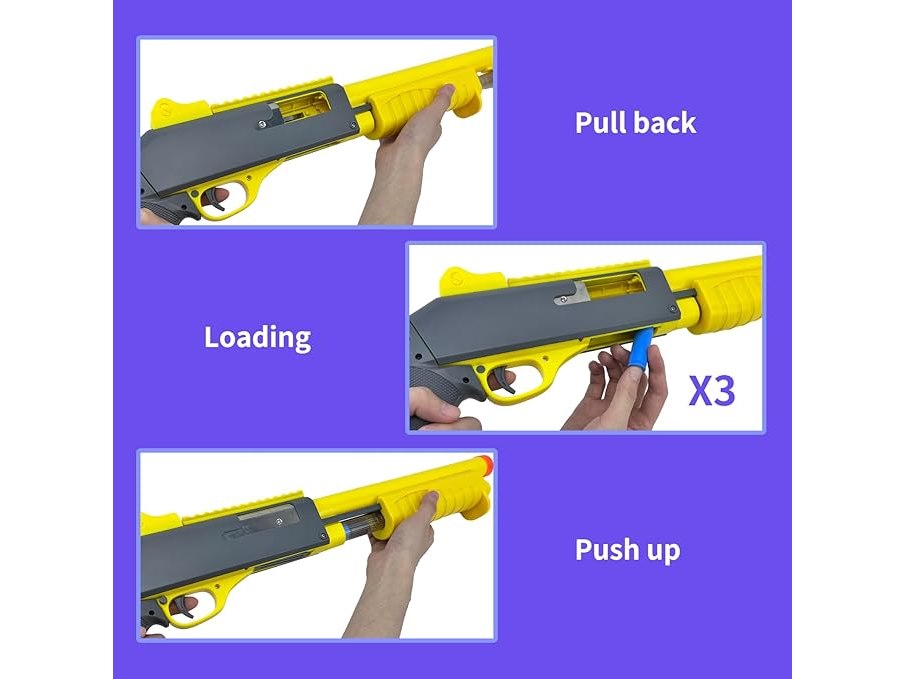 Pull back

Loading

X3

Push up