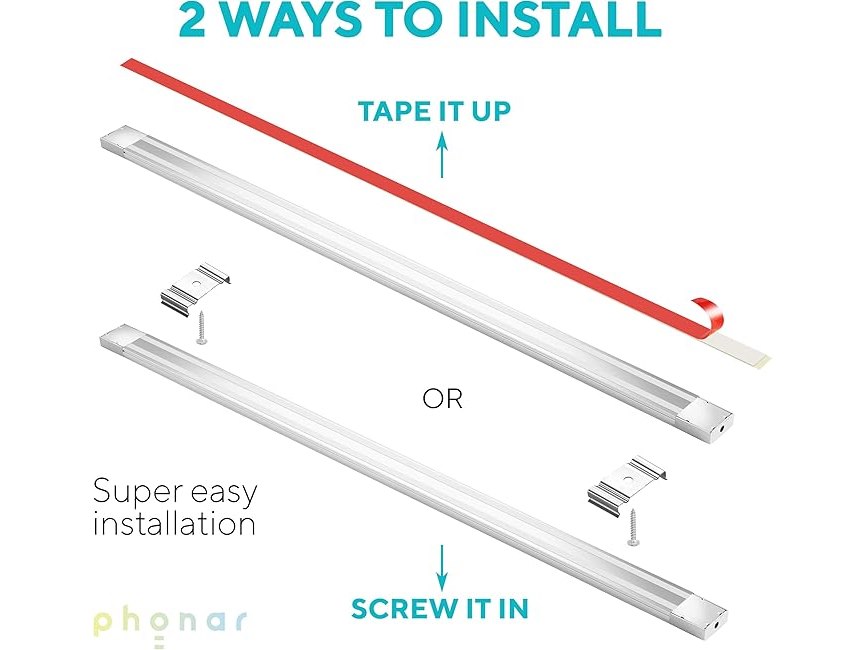 2 WAYS TO INSTALL

TAPE IT UP

OR

Super easy installation

SCREW IT IN

phonar