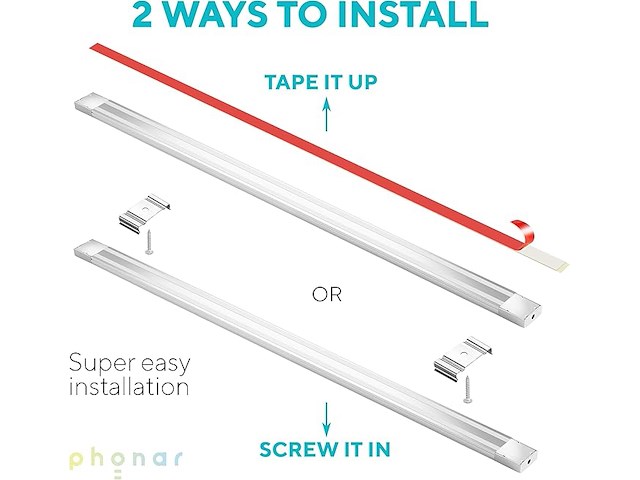 2 WAYS TO INSTALL

TAPE IT UP

OR

Super easy installation

SCREW IT IN

phonar