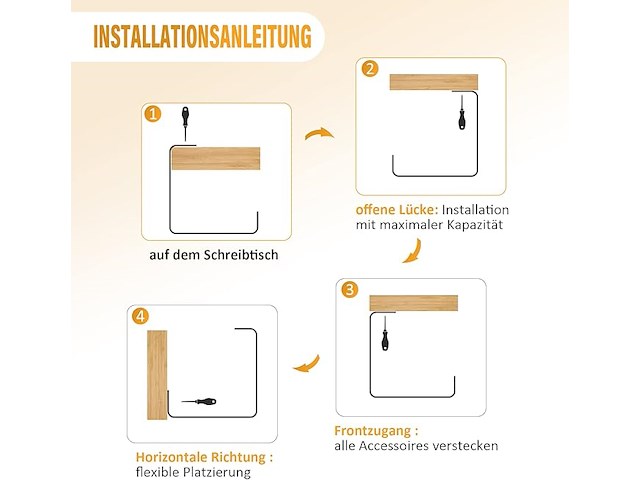 INSTALLATIONSANLEITUNG

1

auf dem Schreibtisch

2

offene Lücke: Installation mit maximaler Kapazität

3

Frontzugang : alle Accessoires verstecken

4

Horizontale Richtung : flexible Platzierung